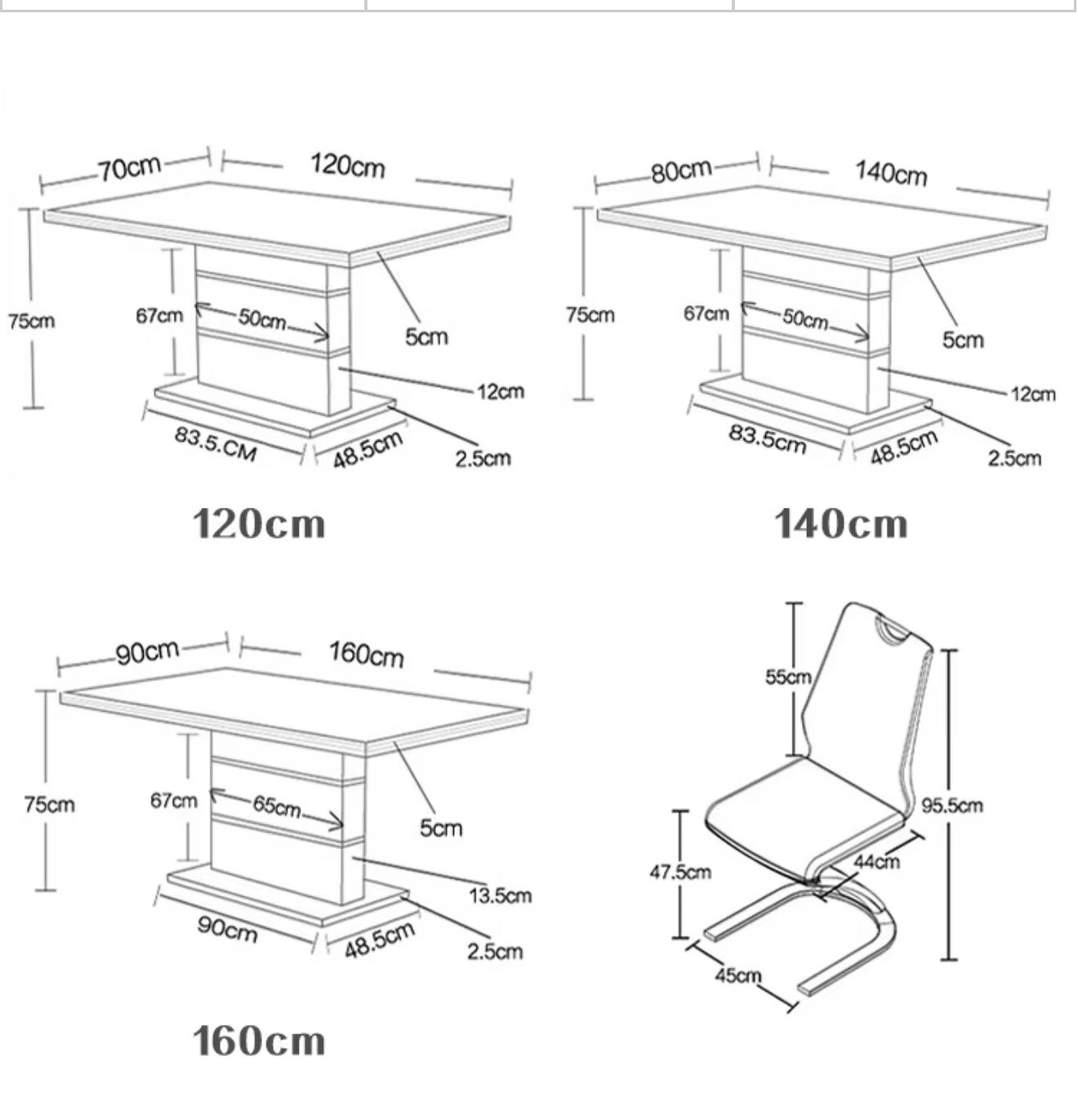 70cm
120cm
75cm
67cm
50cm
5cm
12cm
83.5.CM
48.5cm
2.5cm

120cm

80cm
140cm
75cm
67cm
50cm
5cm
12cm
83.5cm
48.5cm
2.5cm

140cm

90cm
160cm
75cm
67cm
65cm
5cm
13.5cm
90cm
48.5cm
2.5cm

160cm

55cm
95.5cm
47.5cm
44cm
45cm